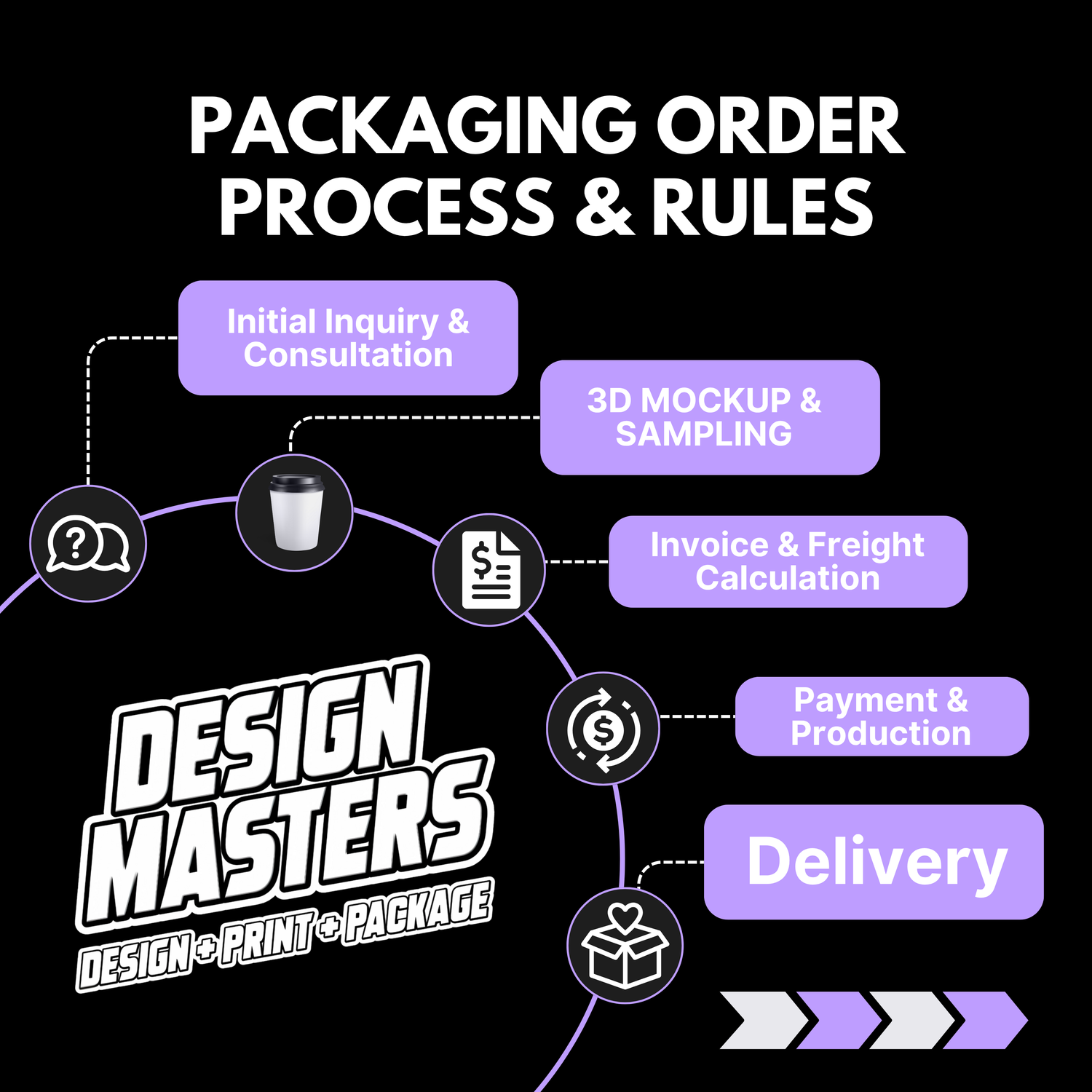 PACKAGING ORDER PROCESS & RULES

Initial Inquiry & Consultation

3D MOCKUP & SAMPLING

Invoice & Freight Calculation

Payment & Production

Delivery

DESIGN MASTERS
DESIGN+PRINT+PACKAGE